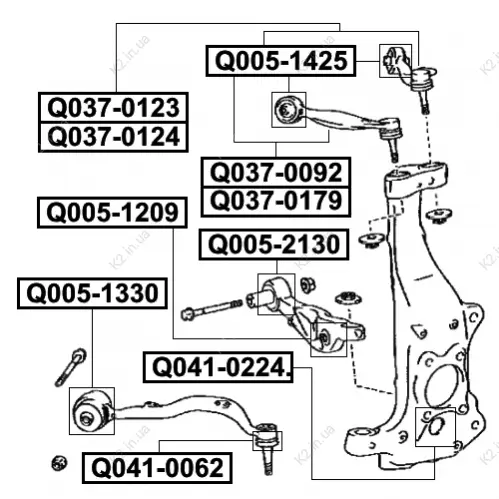 Q005-1425

Q037-0123
Q037-0124

Q037-0092
Q037-0179

Q005-1209

Q005-2130

Q005-1330

Q041-0224.

Q041-0062

K2.in.ua