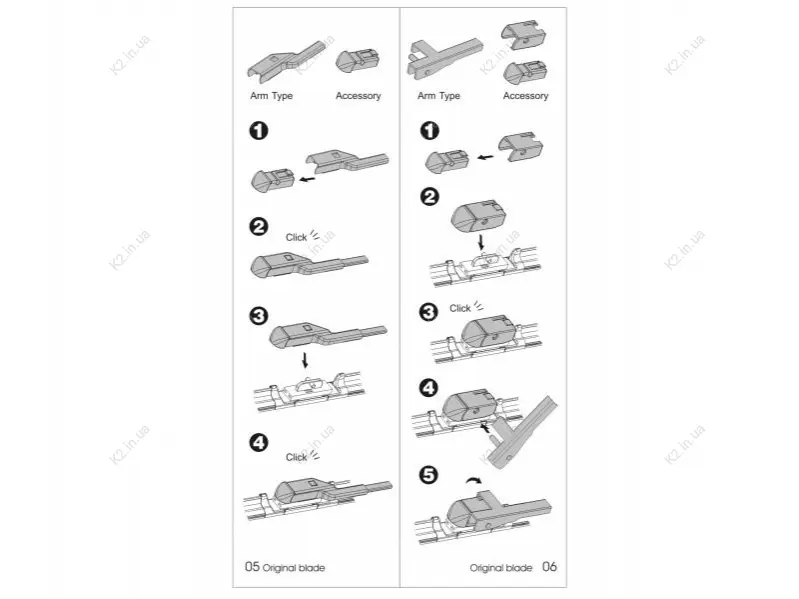 K2.in.ua

Arm Type Accessory

1

2 Click

3

4 Click

05 Original blade

Arm Type Accessory

1

2

3 Click

4

5

Original blade 06