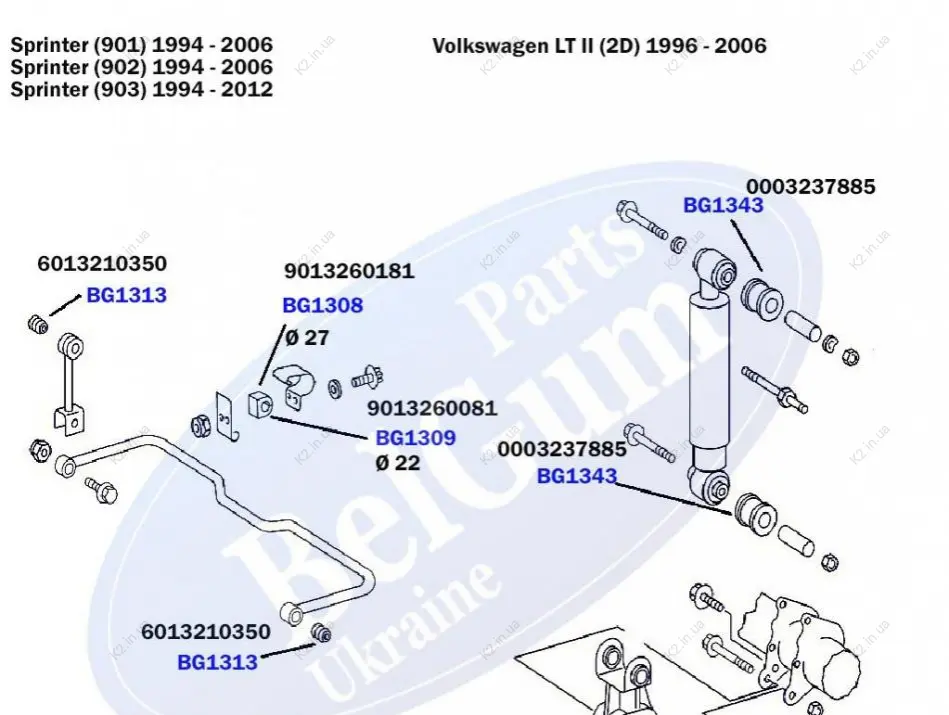 Sprinter (901) 1994 - 2006
Sprinter (902) 1994 - 2006
Sprinter (903) 1994 - 2012

Volkswagen LT II (2D) 1996 - 2006

0003237885
BG1343

6013210350
BG1313

9013260181
BG1308
Ø 27

9013260081
BG1309
Ø 22

0003237885
BG1343

6013210350
BG1313

BelGum Parts Ukraine

K2.in.ua