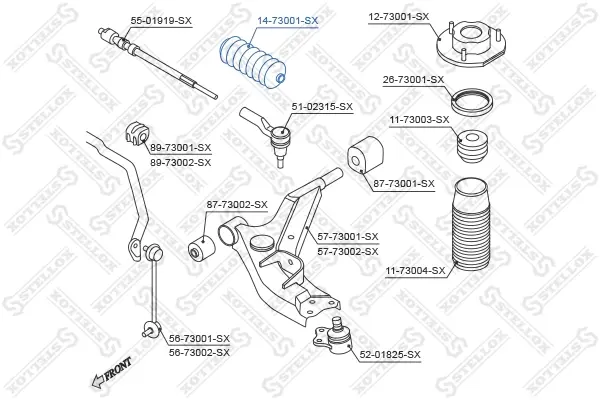 55-01919-SX
14-73001-SX
12-73001-SX
26-73001-SX
51-02315-SX
11-73003-SX
89-73001-SX
89-73002-SX
87-73001-SX
87-73002-SX
57-73001-SX
57-73002-SX
11-73004-SX
56-73001-SX
56-73002-SX
52-01825-SX
FRONT
STELLOX