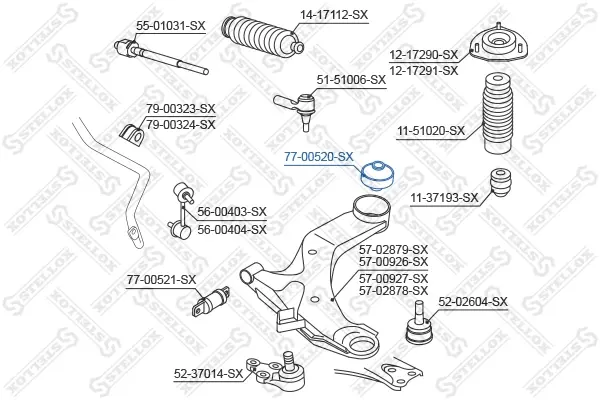 55-01031-SX
14-17112-SX
12-17290-SX
12-17291-SX
51-51006-SX
79-00323-SX
79-00324-SX
11-51020-SX
77-00520-SX
11-37193-SX
56-00403-SX
56-00404-SX
57-02879-SX
57-00926-SX
57-00927-SX
57-02878-SX
77-00521-SX
52-02604-SX
52-37014-SX
STELLOX