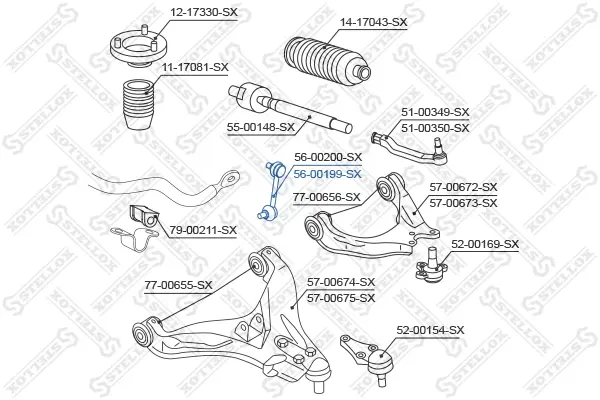 12-17330-SX
14-17043-SX
11-17081-SX
55-00148-SX
51-00349-SX
51-00350-SX
56-00200-SX
56-00199-SX
77-00656-SX
57-00672-SX
57-00673-SX
79-00211-SX
52-00169-SX
77-00655-SX
57-00674-SX
57-00675-SX
52-00154-SX
STELLOX