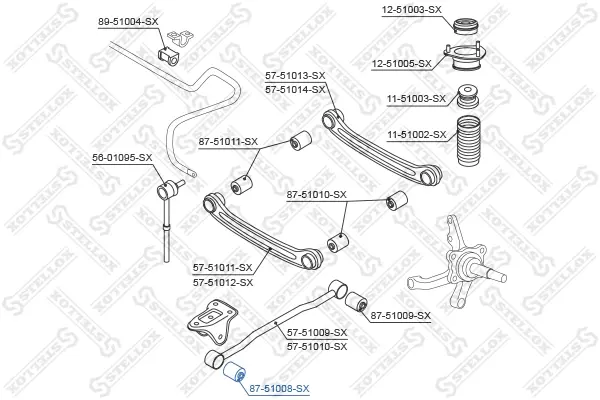 89-51004-SX
12-51003-SX
12-51005-SX
57-51013-SX
57-51014-SX
11-51003-SX
11-51002-SX
87-51011-SX
56-01095-SX
87-51010-SX
57-51011-SX
57-51012-SX
87-51009-SX
57-51009-SX
57-51010-SX
87-51008-SX
STELLOX